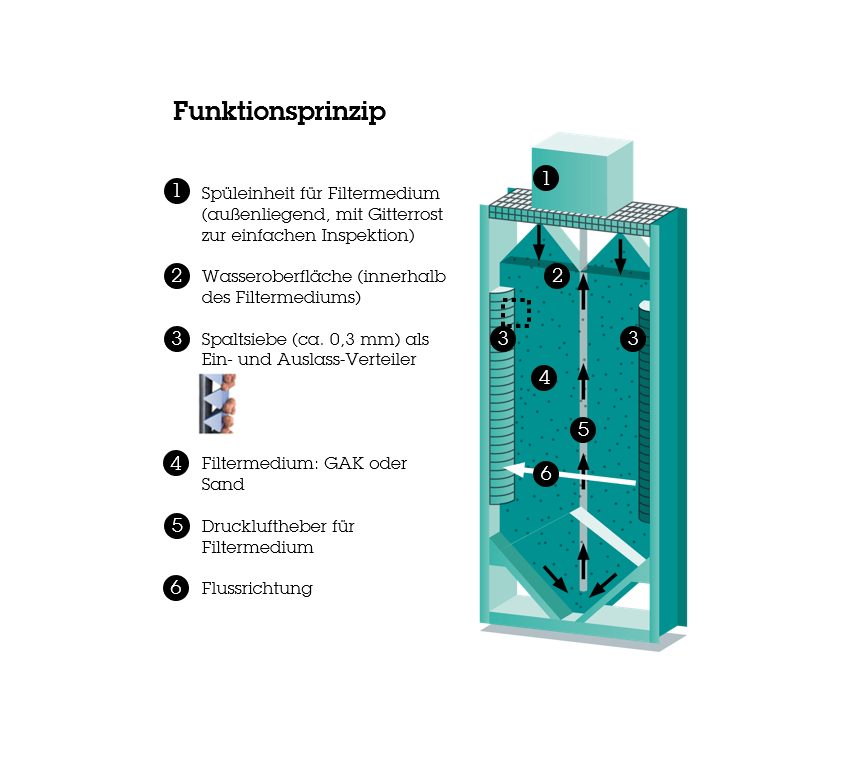 Funktionsprinzip

1 Spüleinheit für Filtermedium (außenliegend, mit Gitterrost zur einfachen Inspektion)

2 Wasseroberfläche (innerhalb des Filtermediums)

3 Spaltsiebe (ca. 0,3 mm) als Ein- und Auslass-Verteiler

4 Filtermedium: GAK oder Sand

5 Druckluftheber für Filtermedium

6 Flussrichtung

1

2

3

3

4

5

6